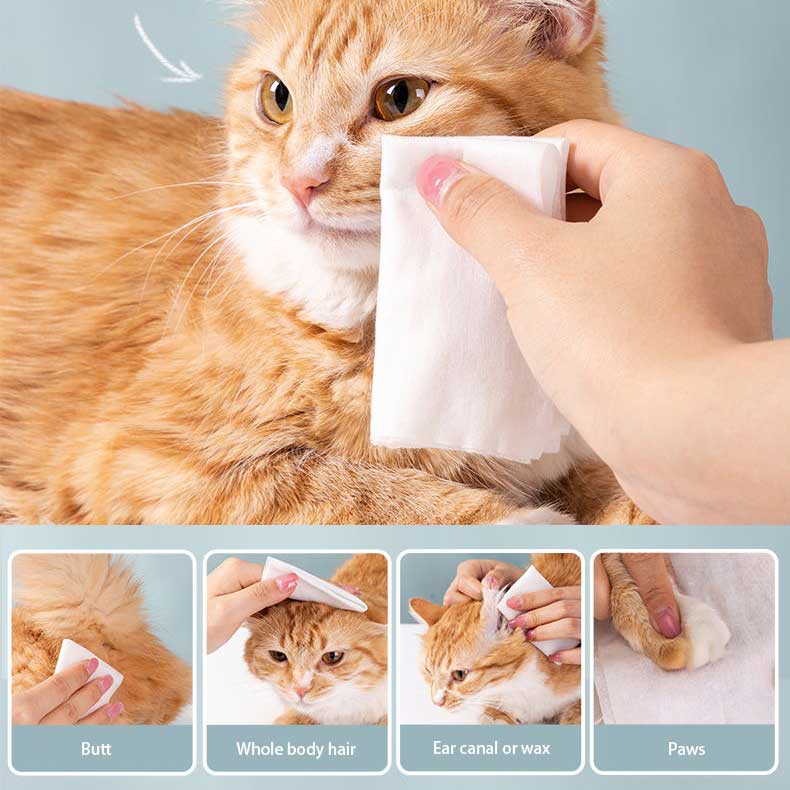 Butt

Whole body hair

Ear canal or wax

Paws